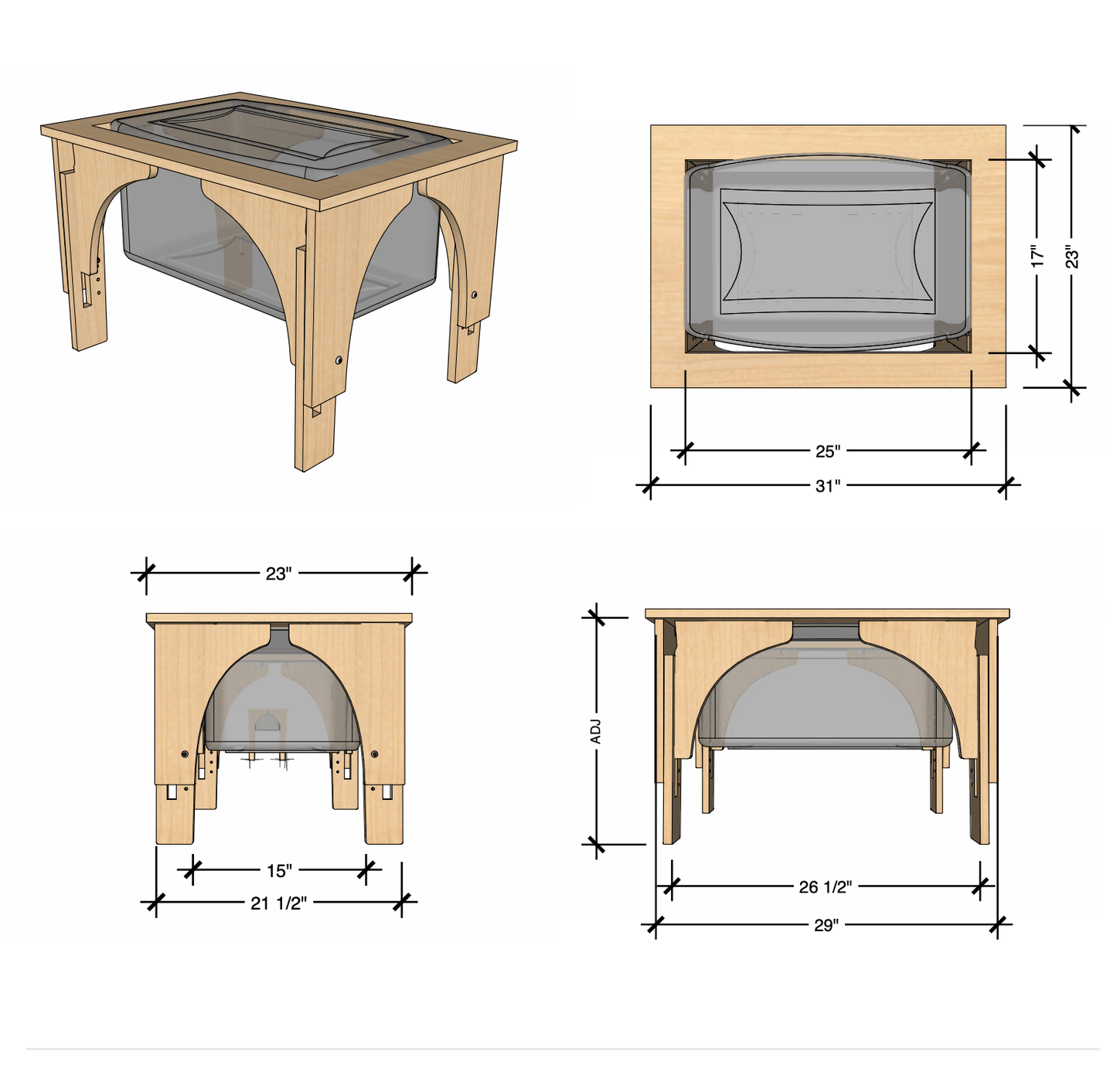 17"
23"
25"
31"
23"
15"
21 1/2"
ADJ
26 1/2"
29"