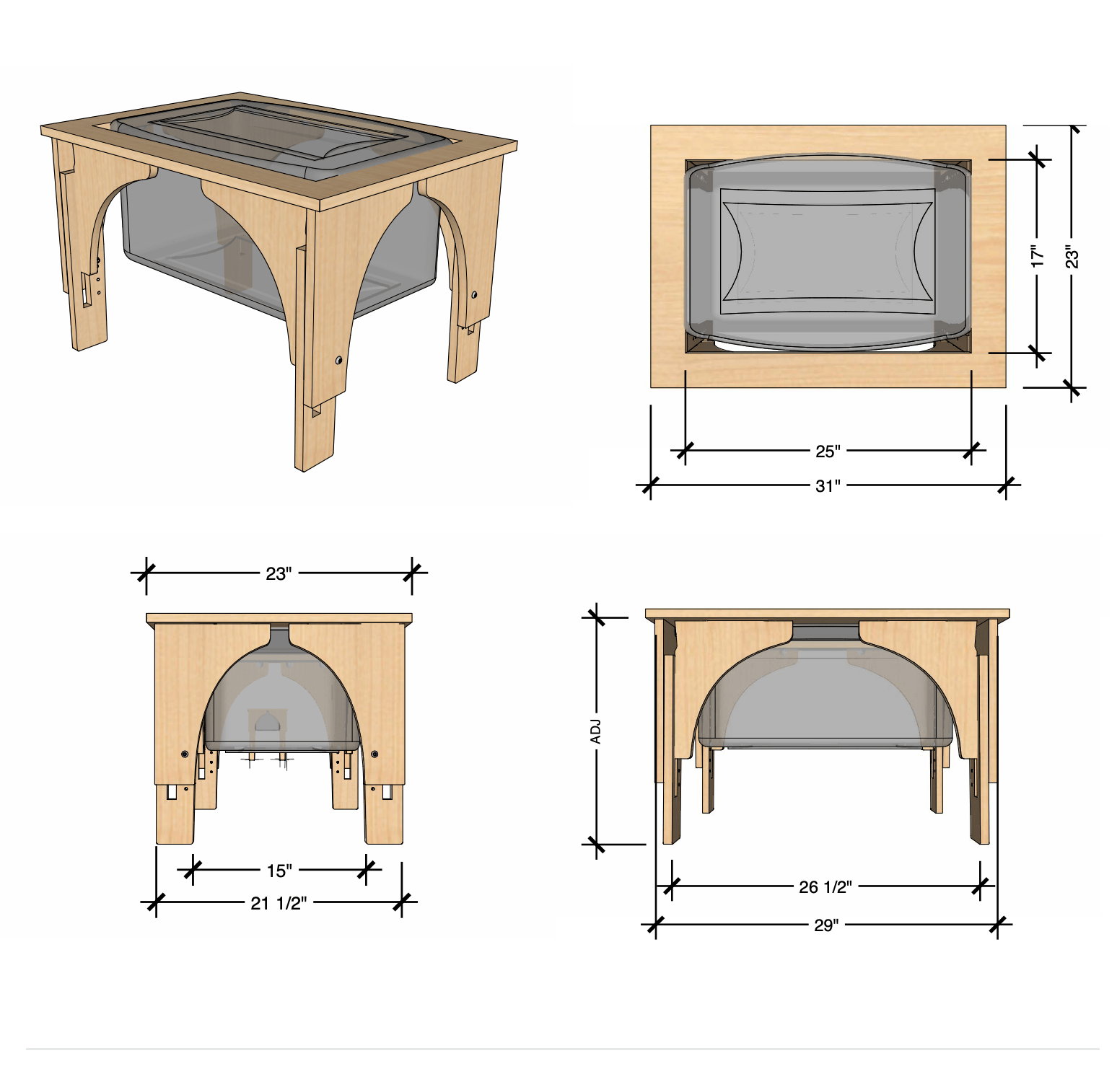 17"
23"
25"
31"

23"
15"
21 1/2"

ADJ
26 1/2"
29"